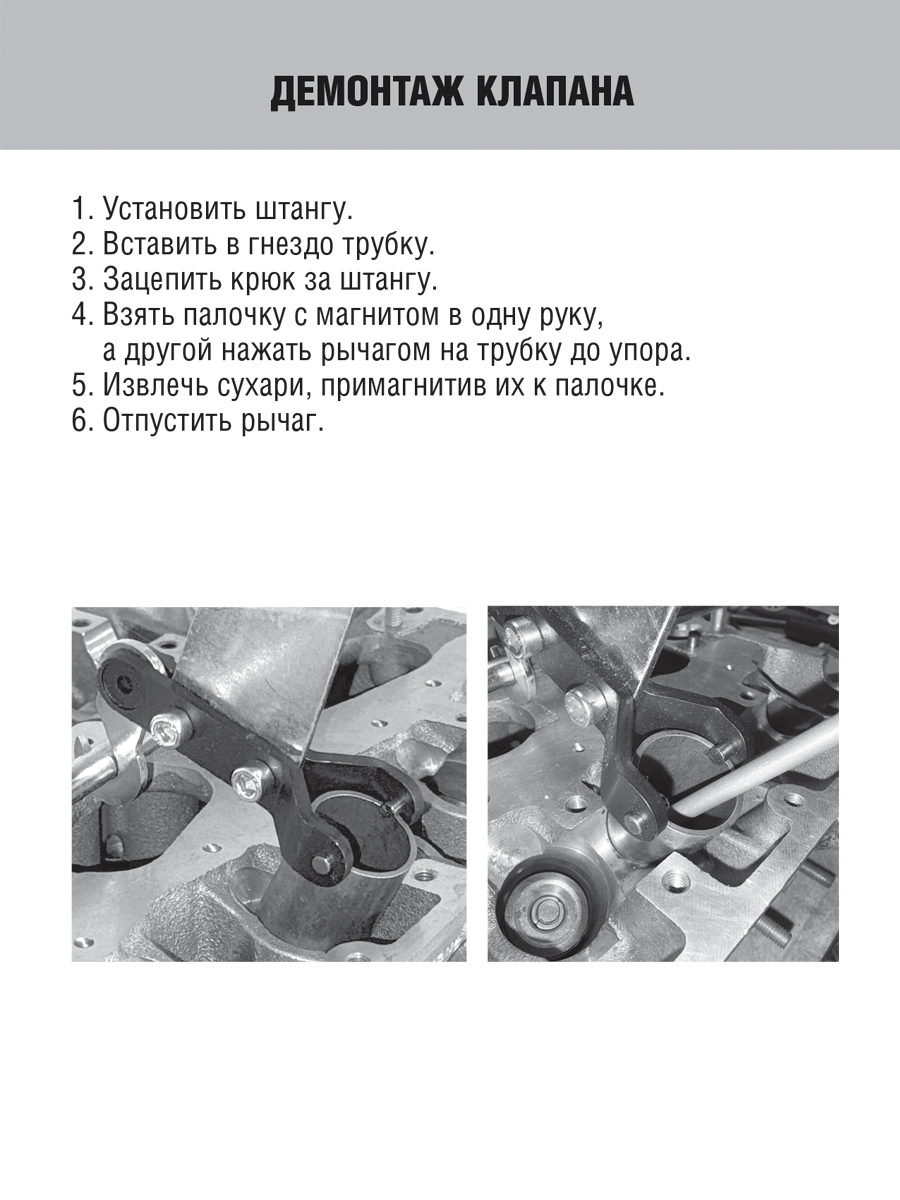 ДЕМОНТАЖ КЛАПАНА

1. Установить штангу.
2. Вставить в гнездо трубку.
3. Зацепить крюк за штангу.
4. Взять палочку с магнитом в одну руку, а другой нажать рычагом на трубку до упора.
5. Извлечь сухари, примагнитив их к палочке.
6. Отпустить рычаг.